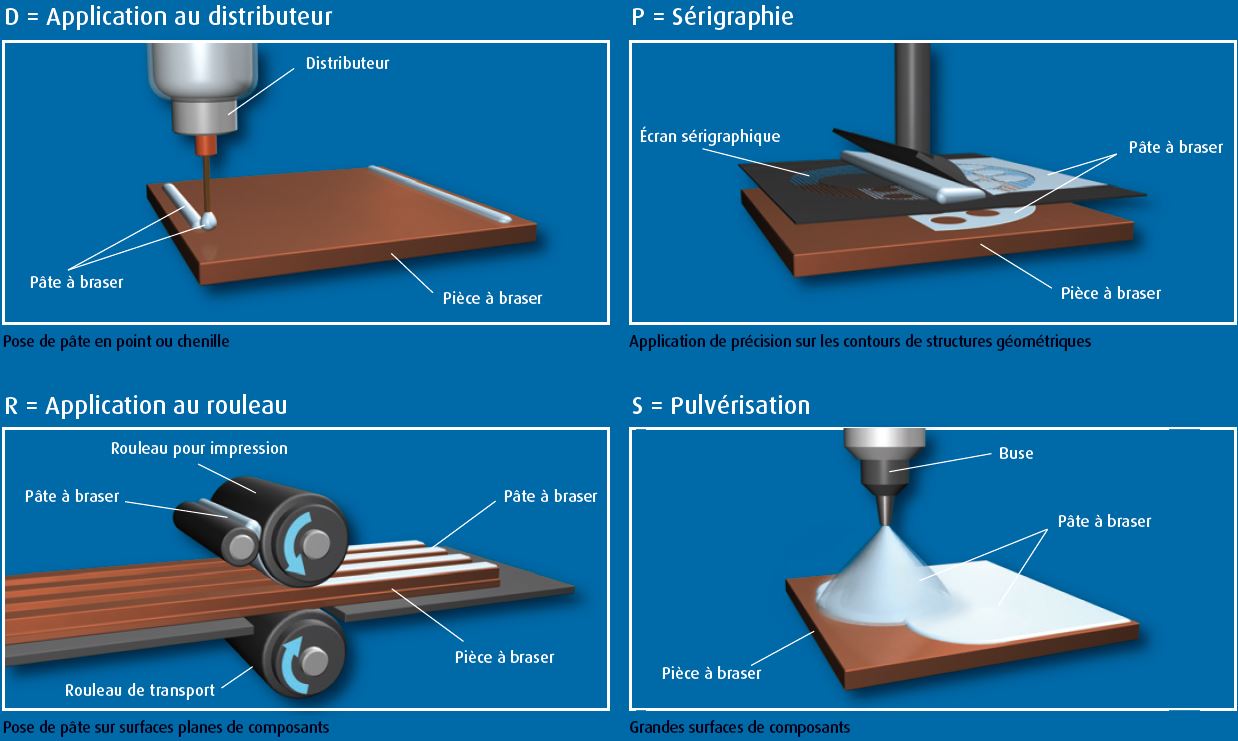 D = Application au distributeur

Distributeur

Pâte à braser

Pièce à braser

Pose de pâte en point ou chenille

P = Sérigraphie

Écran sérigraphique

Pâte à braser

Pièce à braser

Application de précision sur les contours de structures géométriques

R = Application au rouleau

Rouleau pour impression

Pâte à braser

Pâte à braser

Pièce à braser

Rouleau de transport

Pose de pâte sur surfaces planes de composants

S = Pulvérisation

Buse

Pâte à braser

Pièce à braser

Grandes surfaces de composants